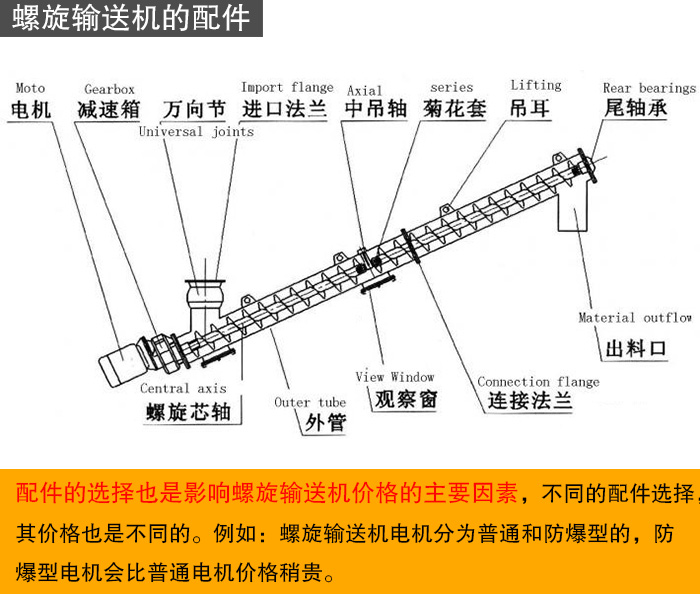 螺旋输送机的配件

Moto
电机

Gearbox
减速箱

万向节
Universal joints

Import flange
进口法兰

Axial
中吊轴

series
菊花套

Lifting
吊耳

Rear bearings
尾轴承

Material outflow
出料口

Central axis
螺旋芯轴

Outer tube
外管

View Window
观察窗

Connection flange
连接法兰

配件的选择也是影响螺旋输送机价格的主要因素，不同的配件选择，其价格也是不同的。例如：螺旋输送机电机分为普通和防爆型的，防爆型电机会比普通电机价格稍贵。