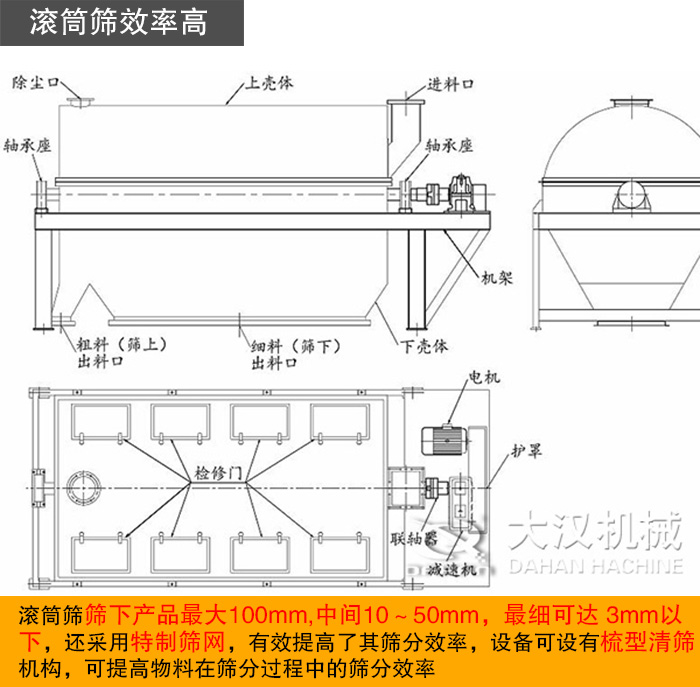 滚筒筛效率高

除尘口
上壳体
进料口
轴承座
轴承座
机架
粗料（筛上）出料口
细料（筛下）出料口
下壳体
电机
护罩
检修门
联轴器
减速机
大汉机械
DAHAN HACHINE

滚筒筛筛下产品最大100mm,中间10～50mm，最细可达 3mm以下，还采用特制筛网，有效提高了其筛分效率，设备可设有梳型清筛机构，可提高物料在筛分过程中的筛分效率