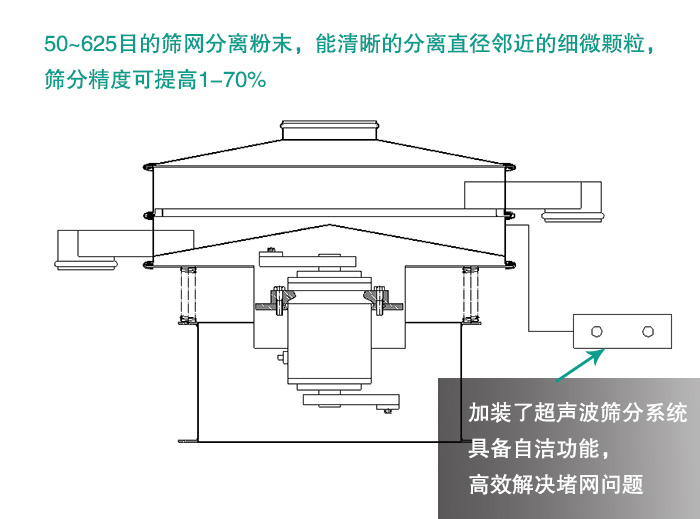 50~625目的筛网分离粉末，能清晰的分离直径邻近的细微颗粒，筛分精度可提高1–70%

加装了超声波筛分系统
具备自洁功能，
高效解决堵网问题