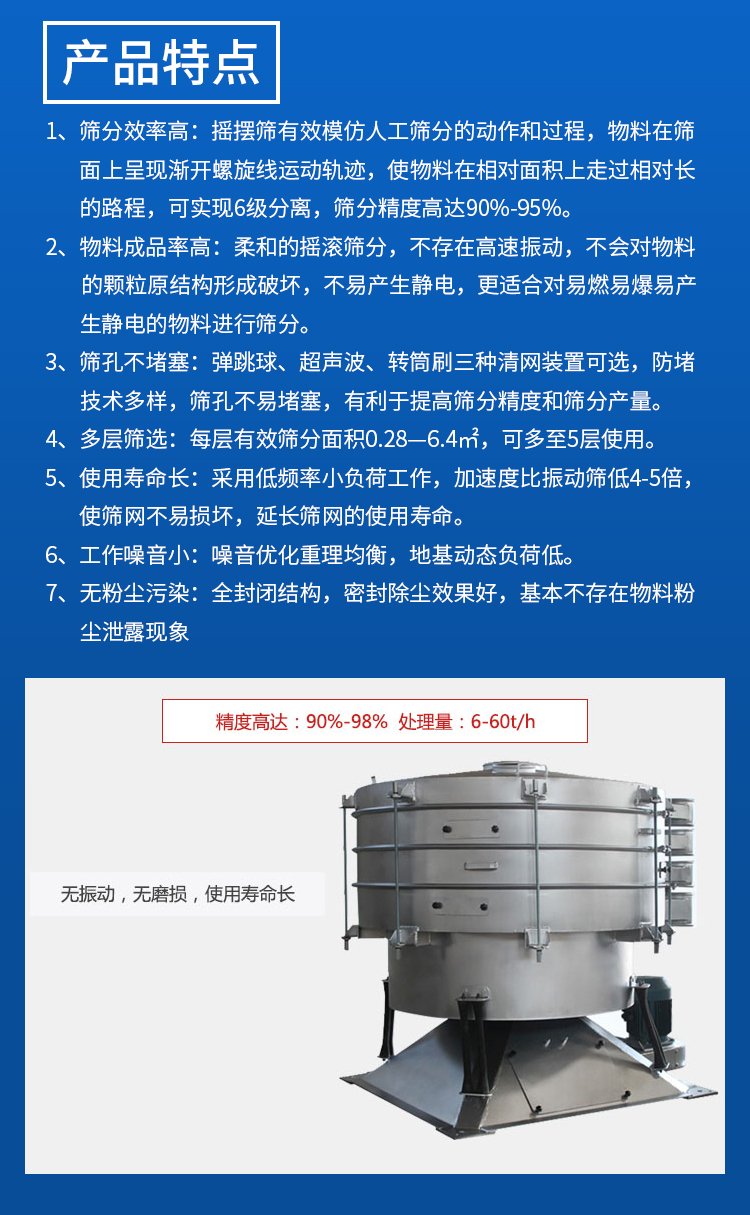 产品特点

1、筛分效率高：摇摆筛有效模仿人工筛分的动作和过程，物料在筛面上呈现渐开螺旋线运动轨迹，使物料在相对面积上走过相对长的路程，可实现6级分离，筛分精度高达90%-95%。

2、物料成品率高：柔和的摇滚筛分，不存在高速振动，不会对物料的颗粒原结构形成破坏，不易产生静电，更适合对易燃易爆易产生静电的物料进行筛分。

3、筛孔不堵塞：弹跳球、超声波、转筒刷三种清网装置可选，防堵技术多样，筛孔不易堵塞，有利于提高筛分精度和筛分产量。

4、多层筛选：每层有效筛分面积0.28—6.4㎡，可多至5层使用。

5、使用寿命长：采用低频率小负荷工作，加速度比振动筛低4-5倍，使筛网不易损坏，延长筛网的使用寿命。

6、工作噪音小：噪音优化重理均衡，地基动态负荷低。

7、无粉尘污染：全封闭结构，密封除尘效果好，基本不存在物料粉尘泄露现象

精度高达：90%-98% 处理量：6-60t/h

无振动，无磨损，使用寿命长